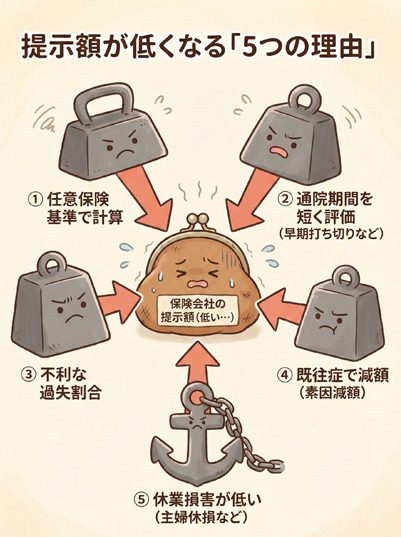 提示額が低くなる「5つの理由」

① 任意保険基準で計算

② 通院期間を短く評価
（早期打ち切りなど）

保険会社の提示額（低い…）

③ 不利な過失割合

④ 既往症で減額
（素因減額）

⑤ 休業損害が低い
（主婦休損など）